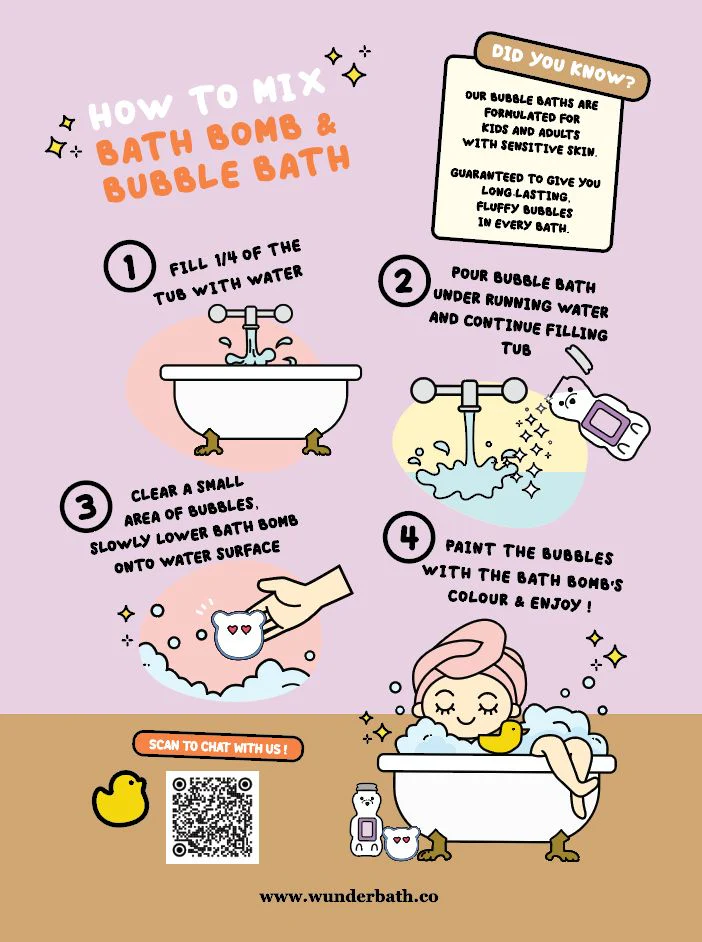 HOW TO MIX
BATH BOMB &
BUBBLE BATH

DID YOU KNOW?

OUR BUBBLE BATHS ARE FORMULATED FOR KIDS AND ADULTS WITH SENSITIVE SKIN.

GUARANTEED TO GIVE YOU LONG-LASTING, FLUFFY BUBBLES IN EVERY BATH.

1 FILL 1/4 OF THE TUB WITH WATER

2 POUR BUBBLE BATH UNDER RUNNING WATER AND CONTINUE FILLING TUB

3 CLEAR A SMALL AREA OF BUBBLES, SLOWLY LOWER BATH BOMB ONTO WATER SURFACE

4 PAINT THE BUBBLES WITH THE BATH BOMB'S COLOUR & ENJOY !

SCAN TO CHAT WITH US !

www.wunderbath.co