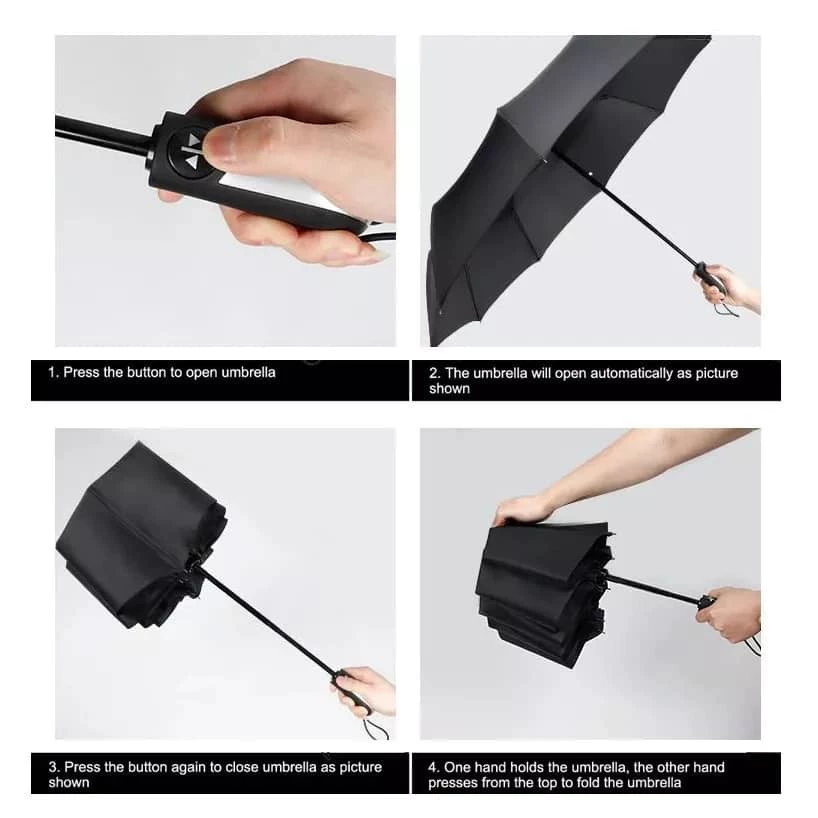 1. Press the button to open umbrella

2. The umbrella will open automatically as picture shown

3. Press the button again to close umbrella as picture shown

4. One hand holds the umbrella, the other hand presses from the top to fold the umbrella