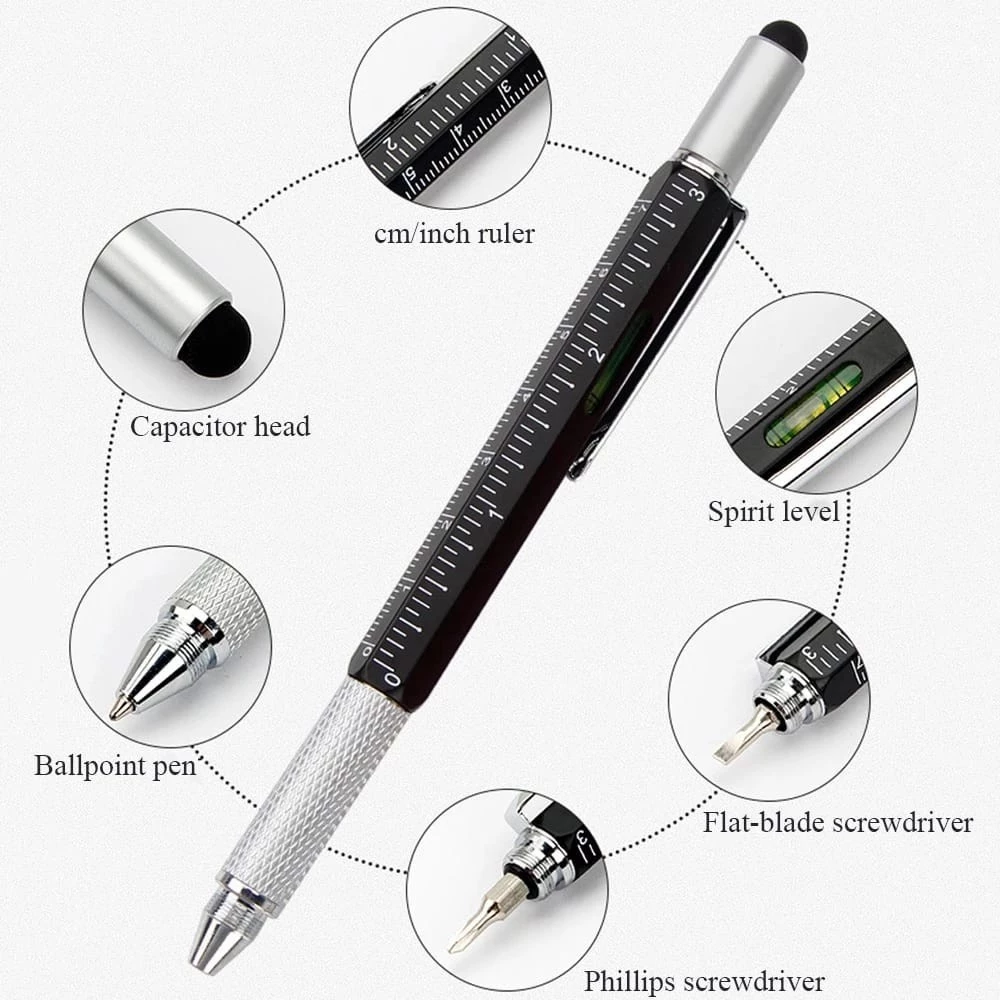 cm/inch ruler

Capacitor head

Spirit level

Ballpoint pen

Flat-blade screwdriver

Phillips screwdriver

0 1 2 3