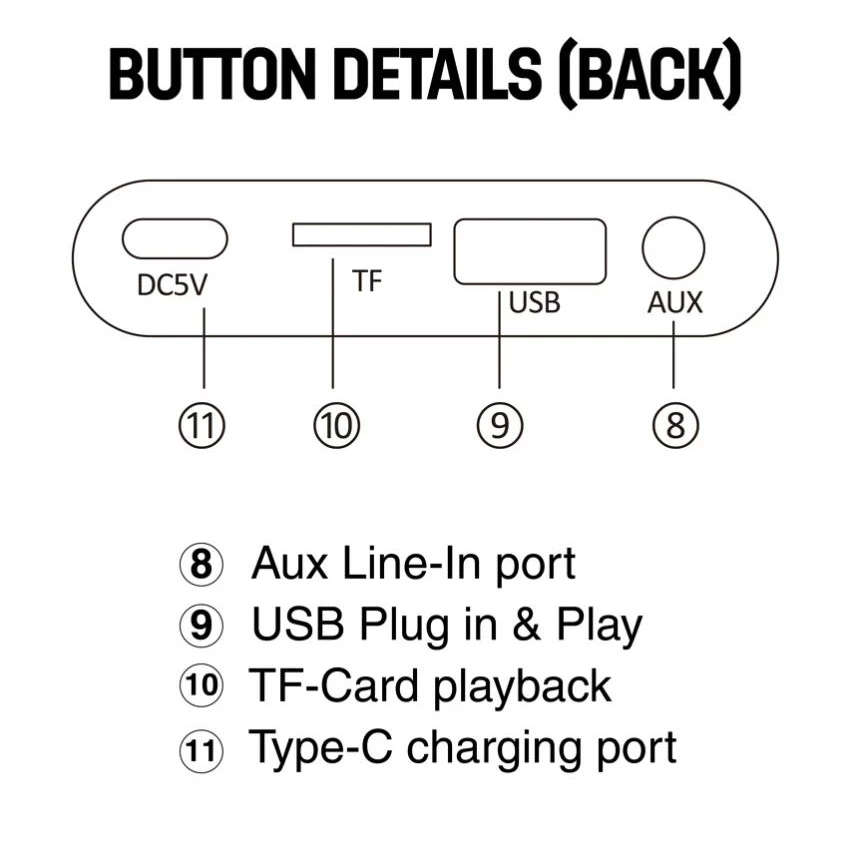 BUTTON DETAILS (BACK)

DC5V
TF
USB
AUX

⑪
⑩
⑨
⑧

⑧ Aux Line-In port
⑨ USB Plug in & Play
⑩ TF-Card playback
⑪ Type-C charging port