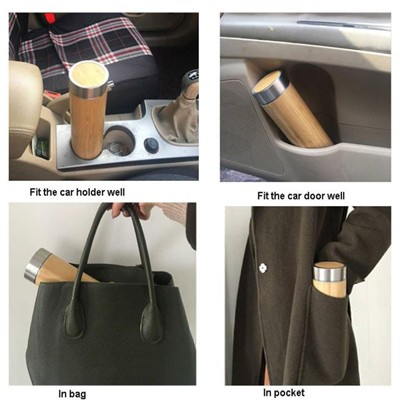 Fit the car holder well

Fit the car door well

In bag

In pocket